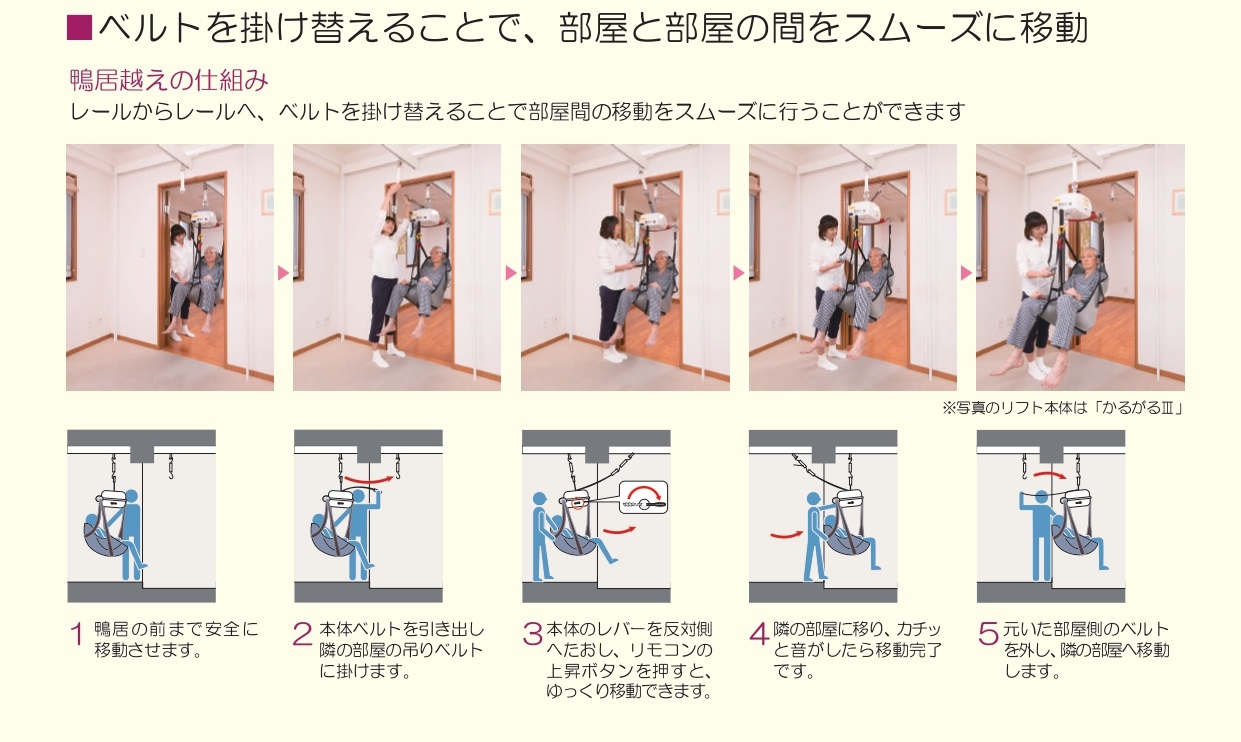 ■ベルトを掛け替えることで、部屋と部屋の間をスムーズに移動

鴨居越えの仕組み

レールからレールへ、ベルトを掛け替えることで部屋間の移動をスムーズに行うことができます

※写真のリフト本体は「かるがるⅢ」

1 鴨居の前まで安全に移動させます。

2 本体ベルトを引き出し隣の部屋の吊りベルトに掛けます。

3 本体のレバーを反対側へたおし、リモコンの上昇ボタンを押すと、ゆっくり移動できます。

4 隣の部屋に移り、カチッと音がしたら移動完了です。

5 元いた部屋側のベルトを外し、隣の部屋へ移動します。